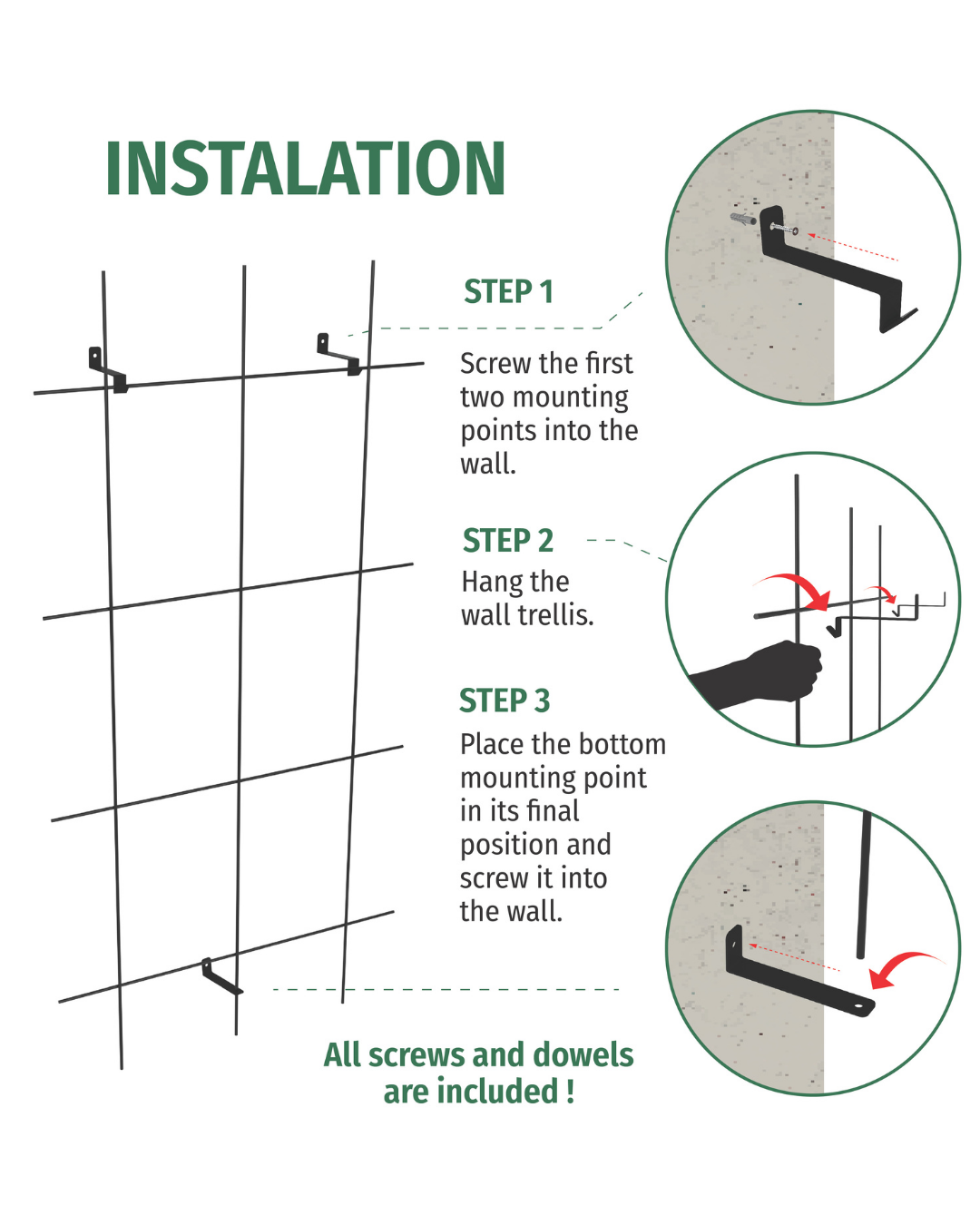 INSTALATION

STEP 1

Screw the first two mounting points into the wall.

STEP 2

Hang the wall trellis.

STEP 3

Place the bottom mounting point in its final position and screw it into the wall.

All screws and dowels are included !