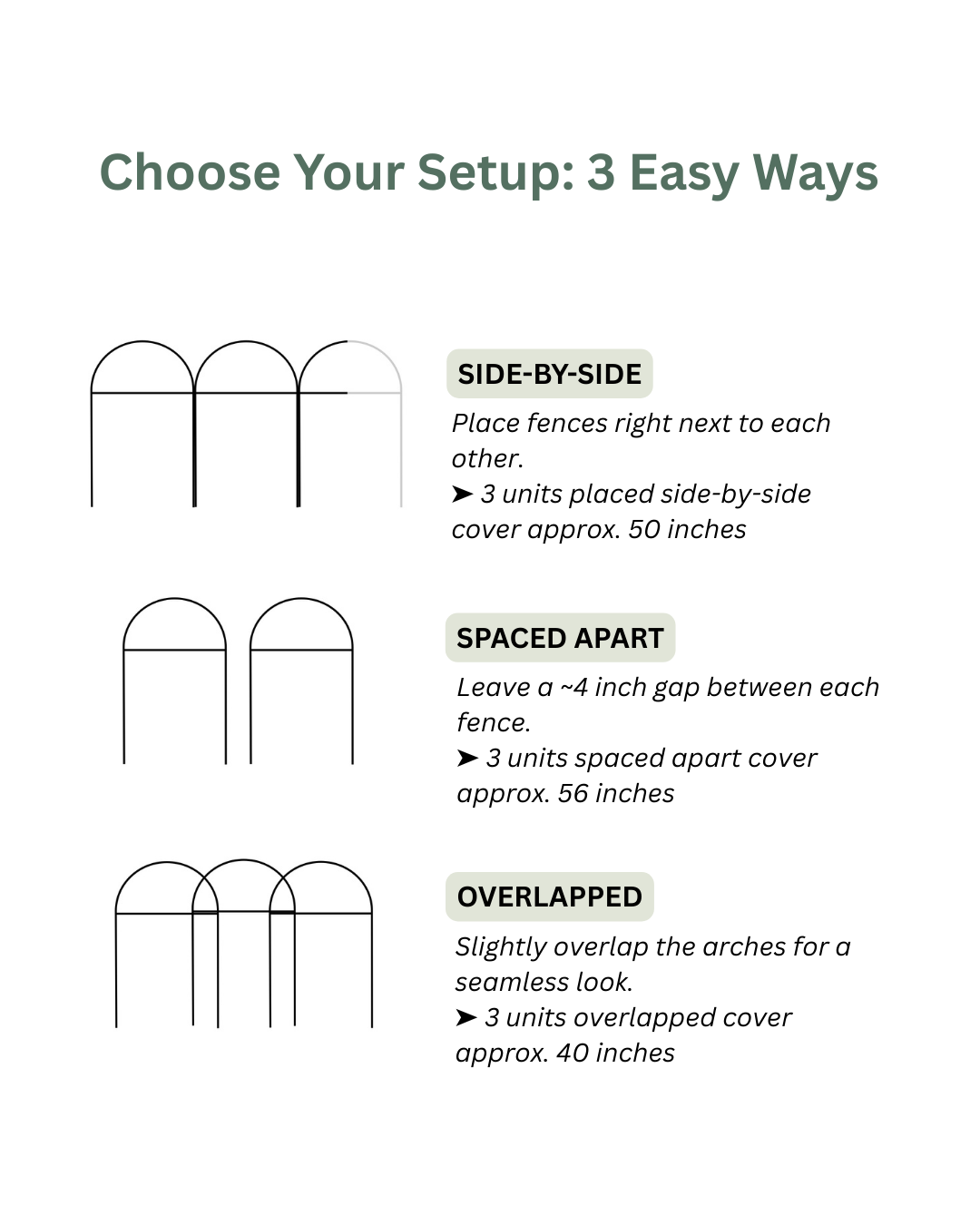 Choose Your Setup: 3 Easy Ways

SIDE-BY-SIDE

Place fences right next to each other.
➤ 3 units placed side-by-side cover approx. 50 inches

SPACED APART

Leave a ~4 inch gap between each fence.
➤ 3 units spaced apart cover approx. 56 inches

OVERLAPPED

Slightly overlap the arches for a seamless look.
➤ 3 units overlapped cover approx. 40 inches