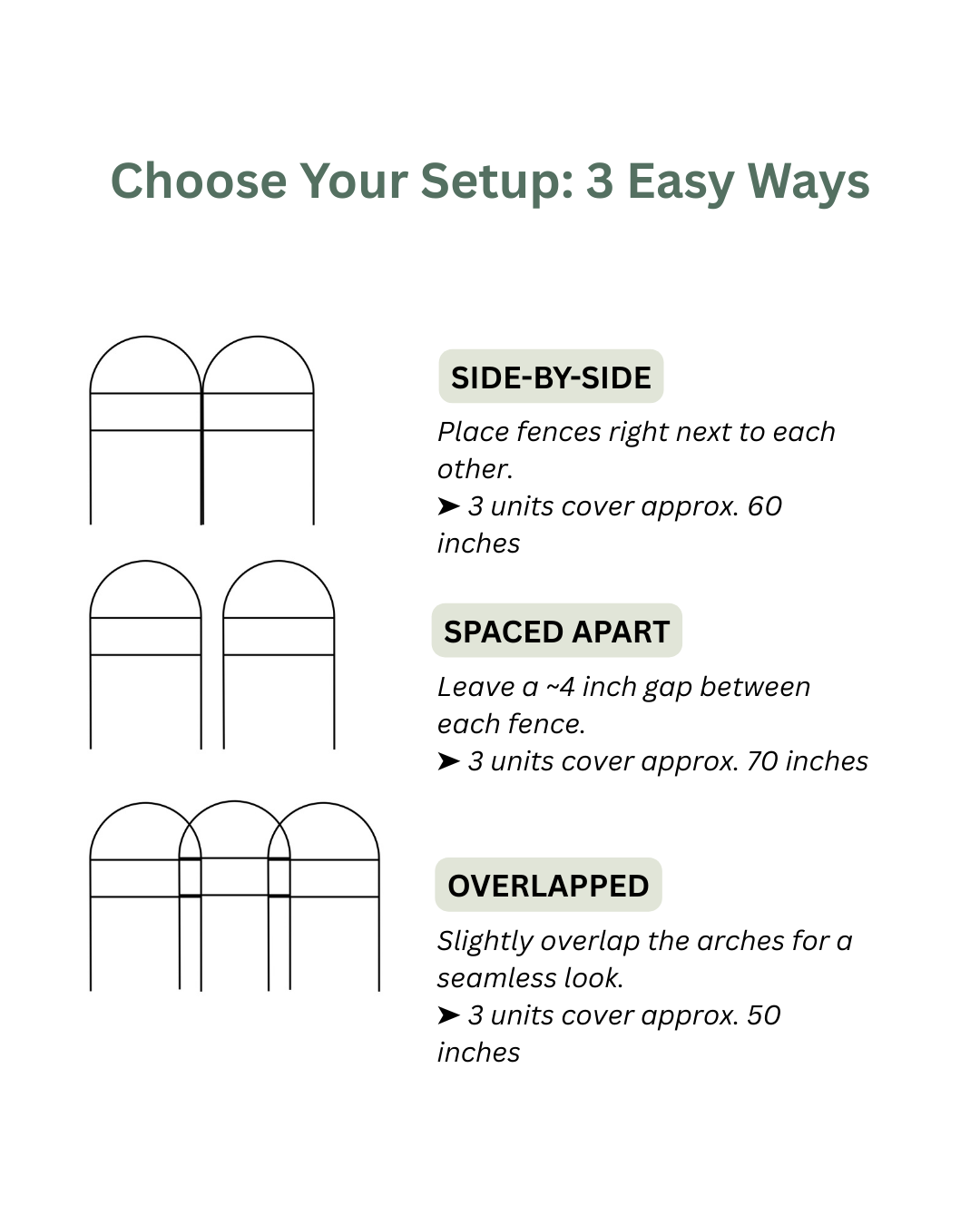 Choose Your Setup: 3 Easy Ways

SIDE-BY-SIDE

Place fences right next to each other.
➤ 3 units cover approx. 60 inches

SPACED APART

Leave a ~4 inch gap between each fence.
➤ 3 units cover approx. 70 inches

OVERLAPPED

Slightly overlap the arches for a seamless look.
➤ 3 units cover approx. 50 inches